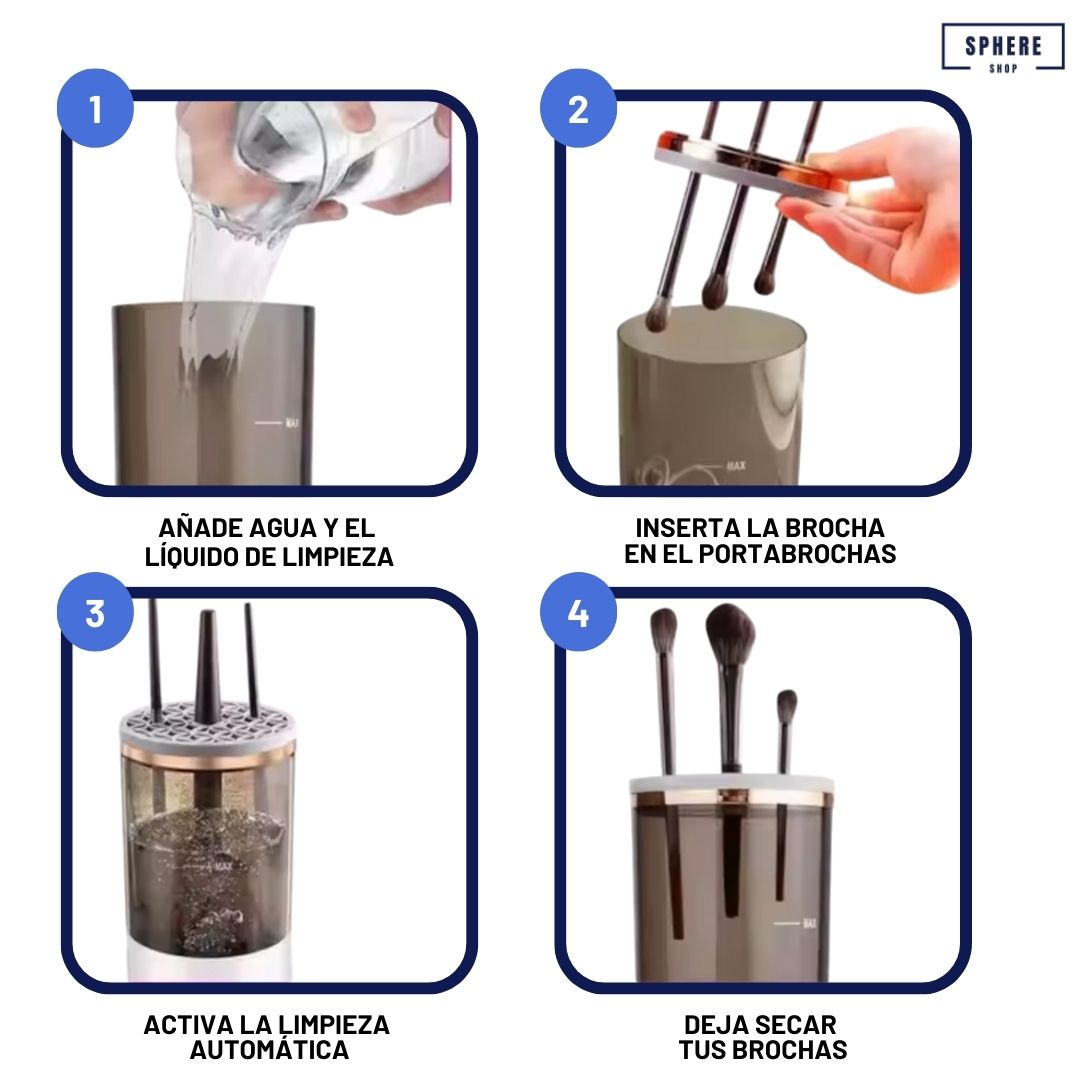 SPHERE
SHOP

1

MAX

AÑADE AGUA Y EL LÍQUIDO DE LIMPIEZA

2

MAX

INSERTA LA BROCHA EN EL PORTABROCHAS

3

MAX

ACTIVA LA LIMPIEZA AUTOMÁTICA

4

MAX

DEJA SECAR TUS BROCHAS