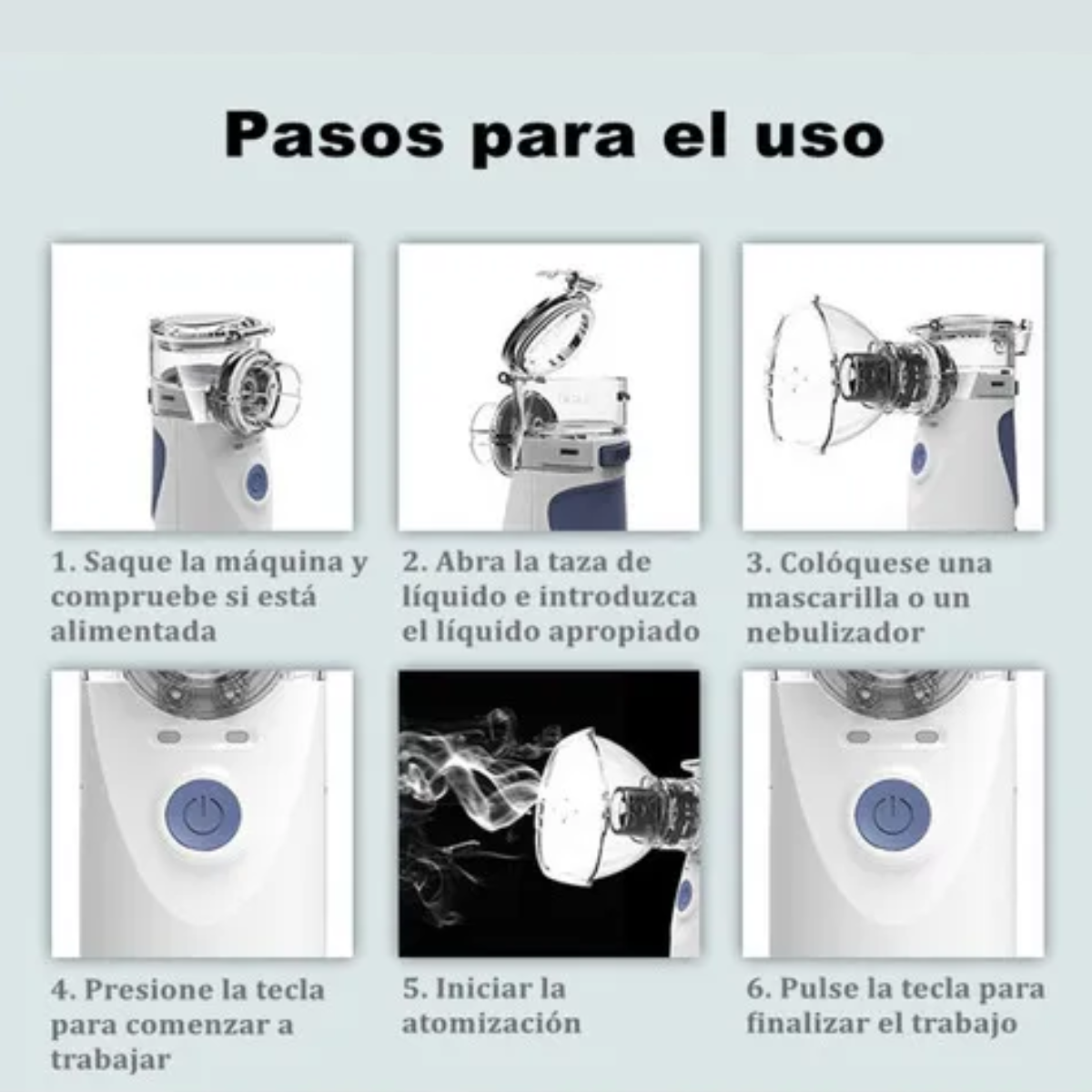 Pasos para el uso

1. Saque la máquina y compruebe si está alimentada

2. Abra la taza de líquido e introduzca el líquido apropiado

3. Colóquese una mascarilla o un nebulizador

4. Presione la tecla para comenzar a trabajar

5. Iniciar la atomización

6. Pulse la tecla para finalizar el trabajo